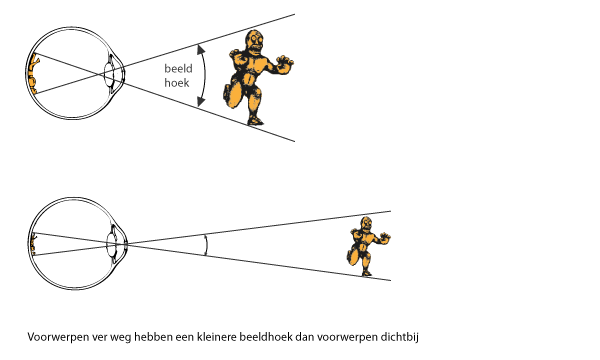 beeld
hoek

Voorwerpen ver weg hebben een kleinere beeldhoek dan voorwerpen dichtbij